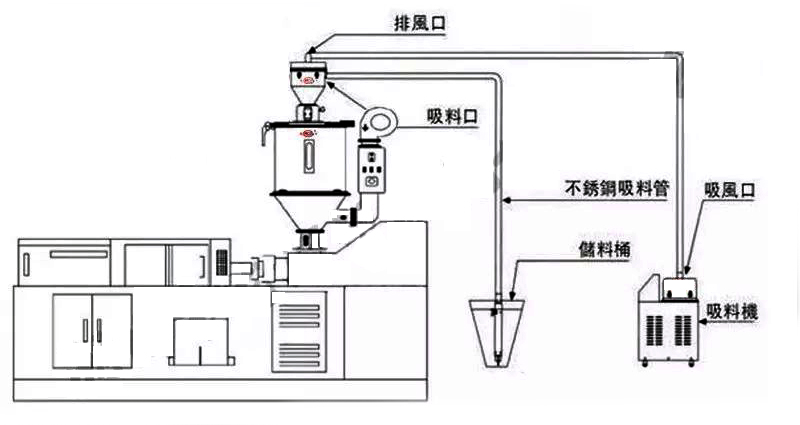 排風口
吸料口
不銹鋼吸料管
吸風口
儲料桶
吸料機